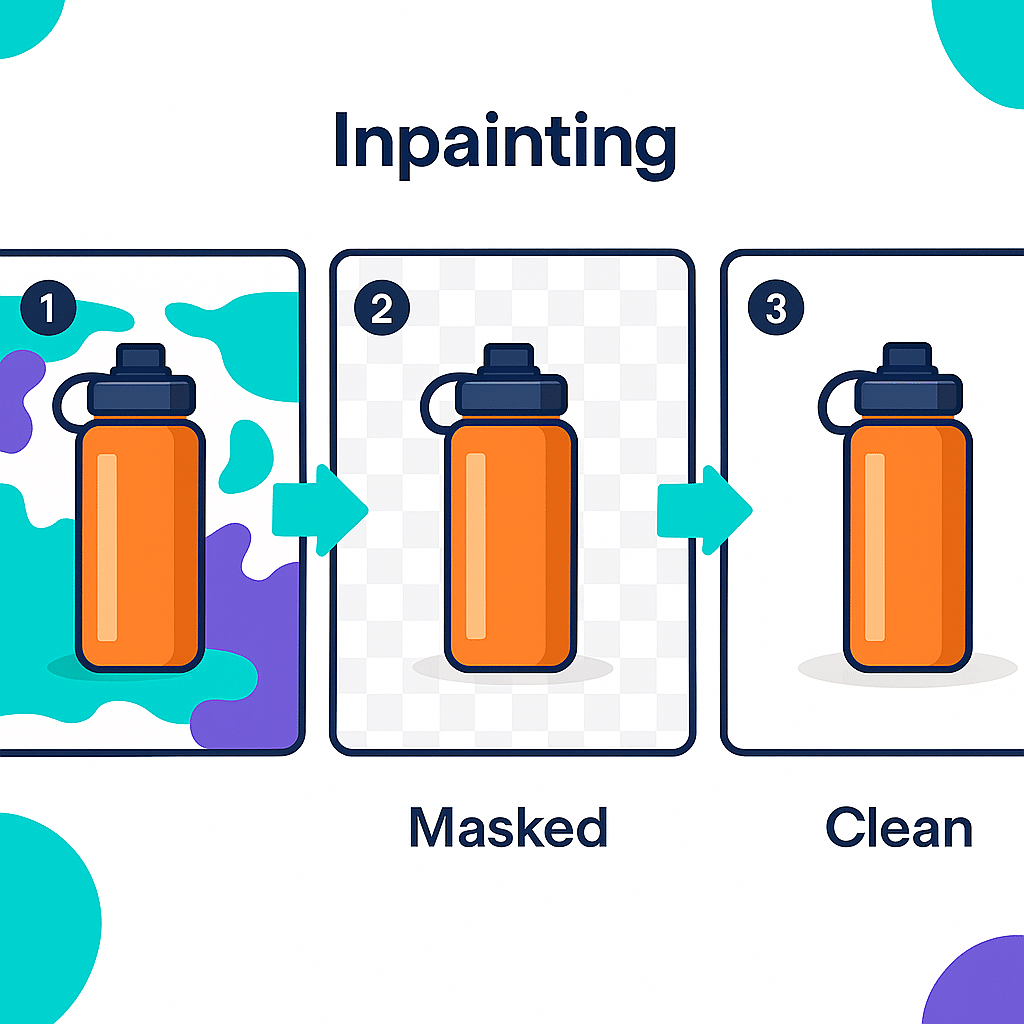 Inpainting

1

2

3

Masked

Clean