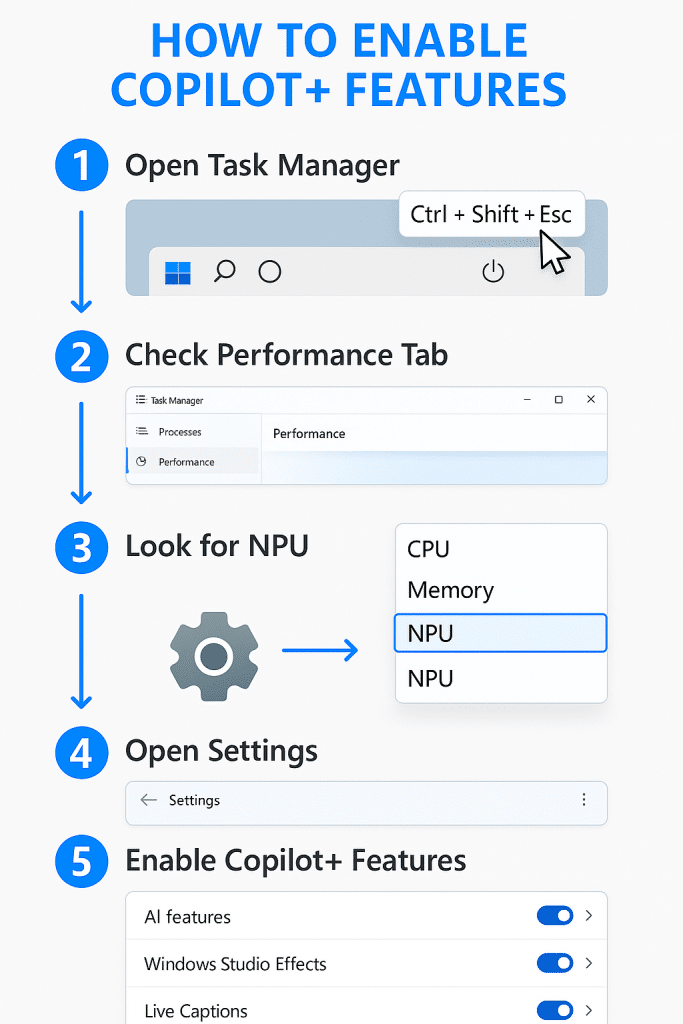 HOW TO ENABLE COPILOT+ FEATURES

1 Open Task Manager

Ctrl + Shift + Esc

2 Check Performance Tab

Task Manager

Processes

Performance

Performance

3 Look for NPU

CPU
Memory
NPU
NPU

4 Open Settings

Settings

5 Enable Copilot+ Features

AI features

Windows Studio Effects

Live Captions