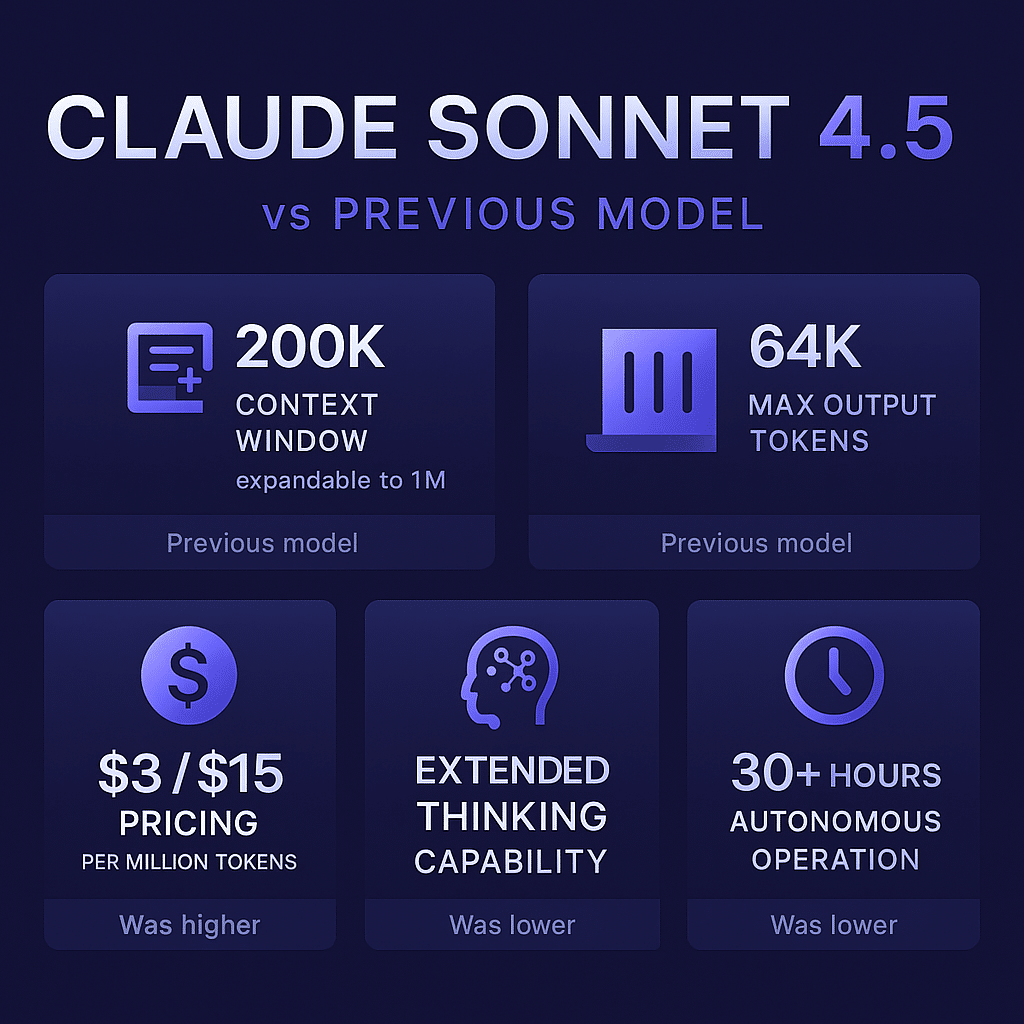 CLAUDE SONNET 4.5

vs PREVIOUS MODEL

200K
CONTEXT WINDOW
expandable to 1M

Previous model

64K
MAX OUTPUT TOKENS

Previous model

\$3 / \$15
PRICING
PER MILLION TOKENS

Was higher

EXTENDED THINKING CAPABILITY

Was lower

30+ HOURS
AUTONOMOUS OPERATION

Was lower