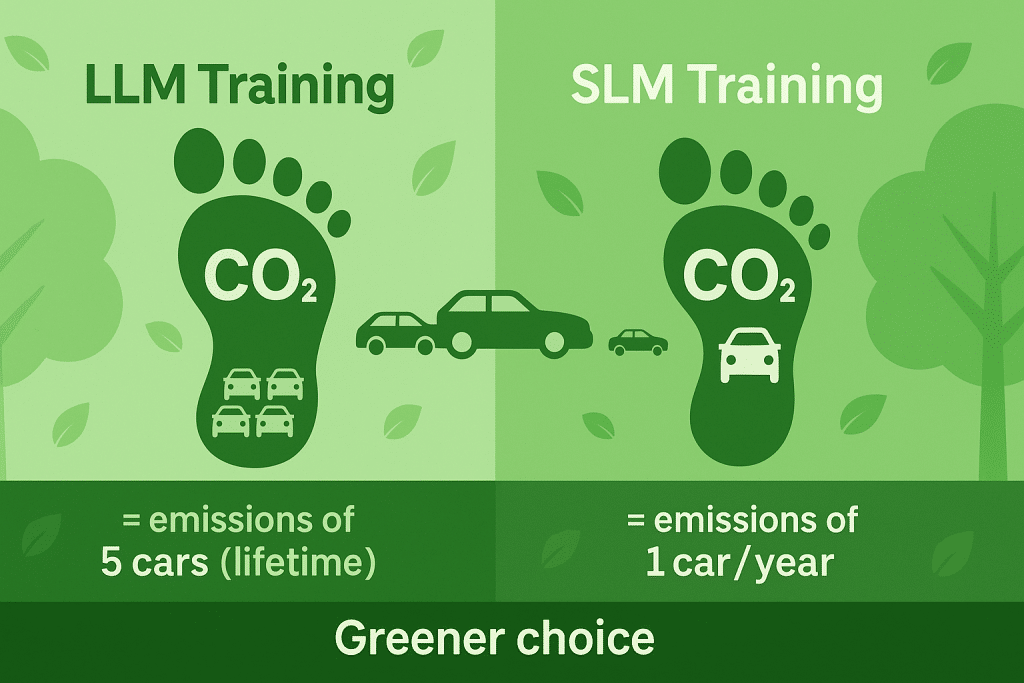 LLM Training

$CO_2$

= emissions of
5 cars (lifetime)

SLM Training

$CO_2$

= emissions of
1 car/year

Greener choice