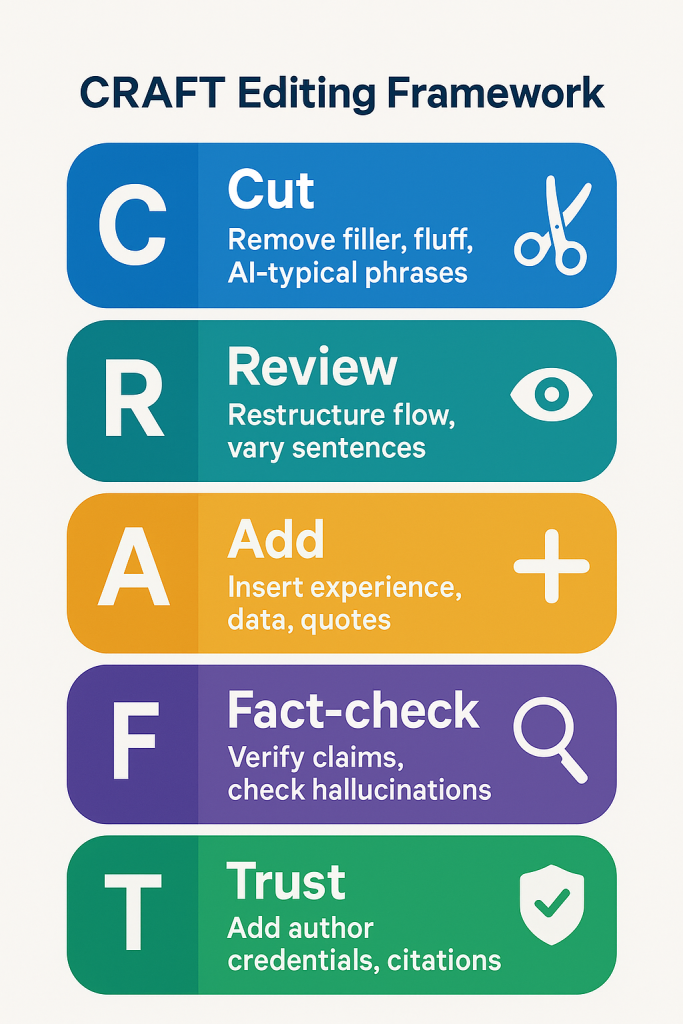 CRAFT Editing Framework

C

Cut

Remove filler, fluff, AI-typical phrases

R

Review

Restructure flow, vary sentences

A

Add

Insert experience, data, quotes

F

Fact-check

Verify claims, check hallucinations

T

Trust

Add author credentials, citations